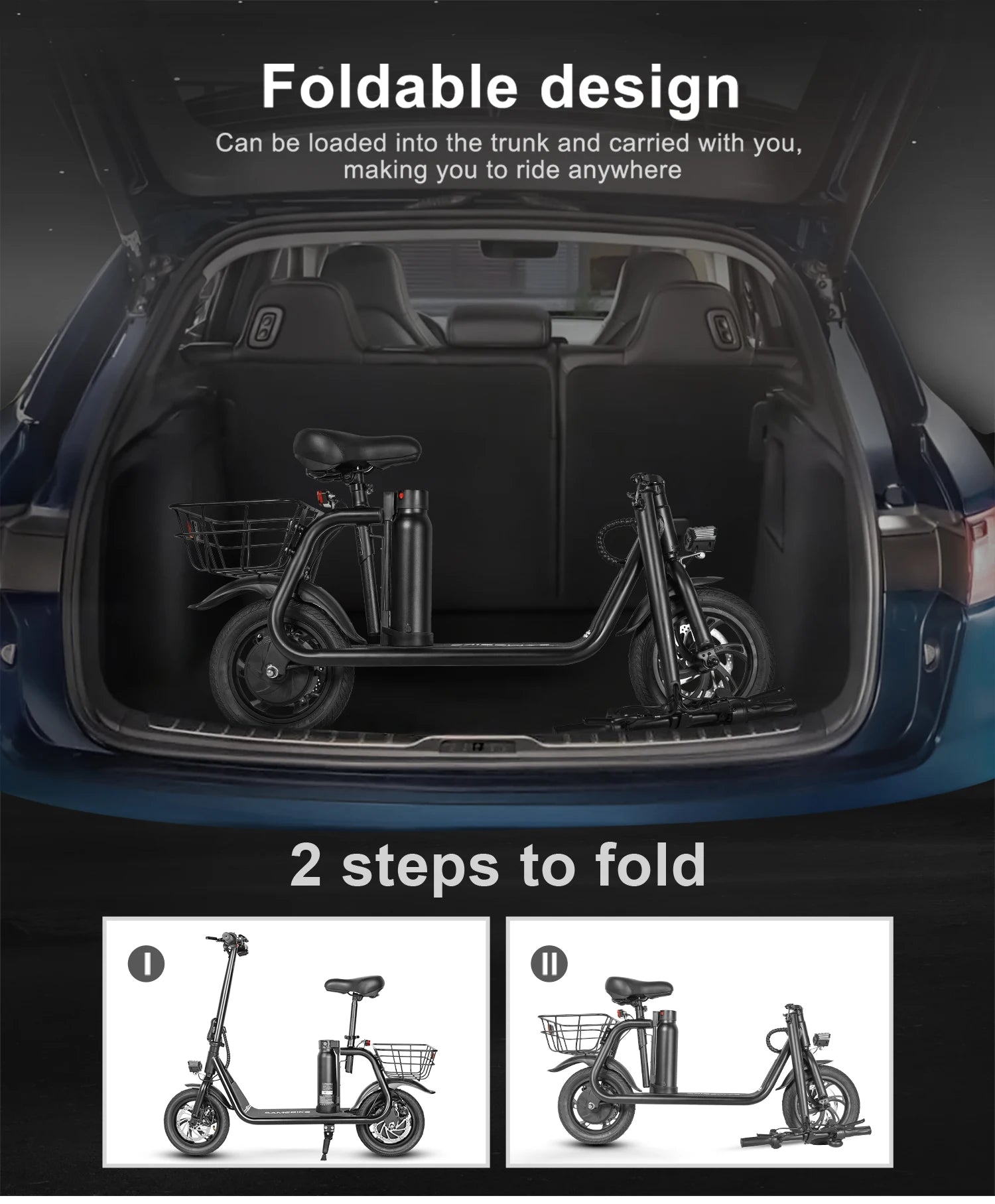 Foldable design

Can be loaded into the trunk and carried with you, making you to ride anywhere

2 steps to fold

I

SAMEBIKE

II